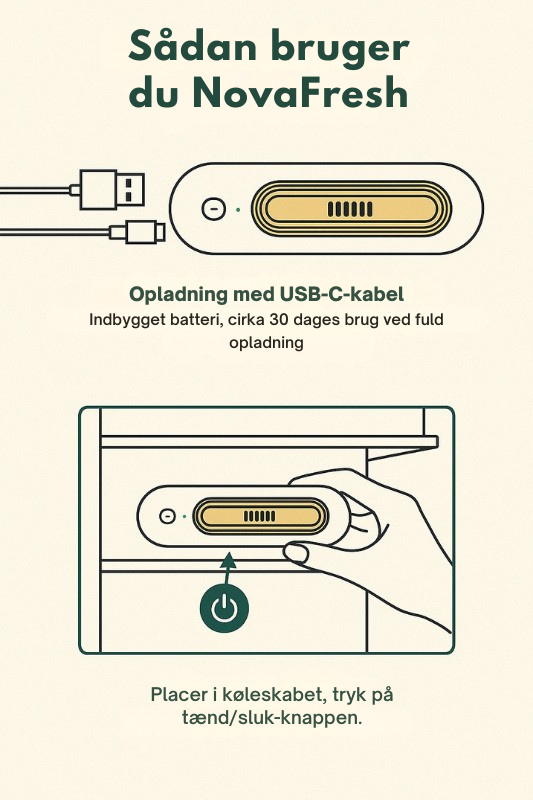 Sådan bruger du NovaFresh

Opladning med USB-C-kabel
Indbygget batteri, cirka 30 dages brug ved fuld opladning

Placer i køleskabet, tryk på tænd/sluk-knappen.