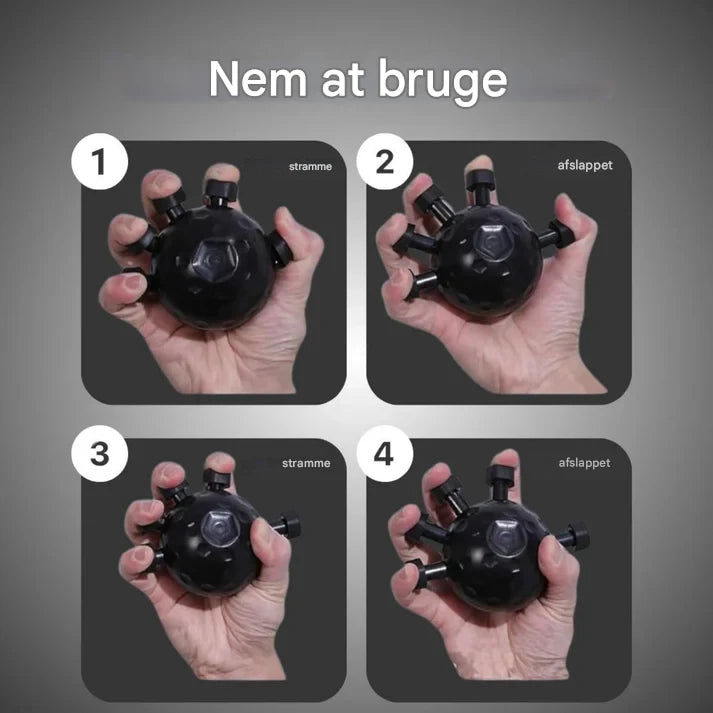 Nem at bruge

1 stramme

2 afslappet

3 stramme

4 afslappet