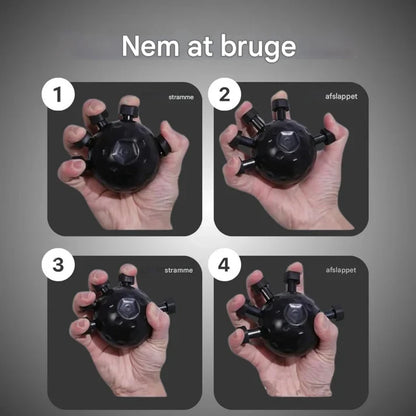 Nem at bruge

1
stramme

2
afslappet

3
stramme

4
afslappet